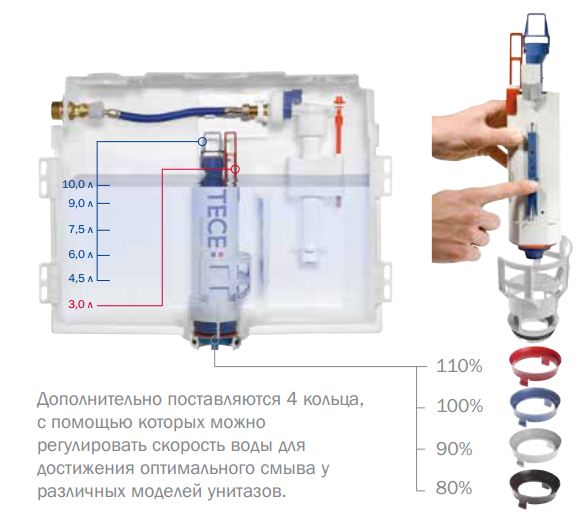 10,0 л
9,0 л
7,5 л
6,0 л
4,5 л
3,0 л

TECE

110%
100%
90%
80%

Дополнительно поставляются 4 кольца, с помощью которых можно регулировать скорость воды для достижения оптимального смыва у различных моделей унитазов.